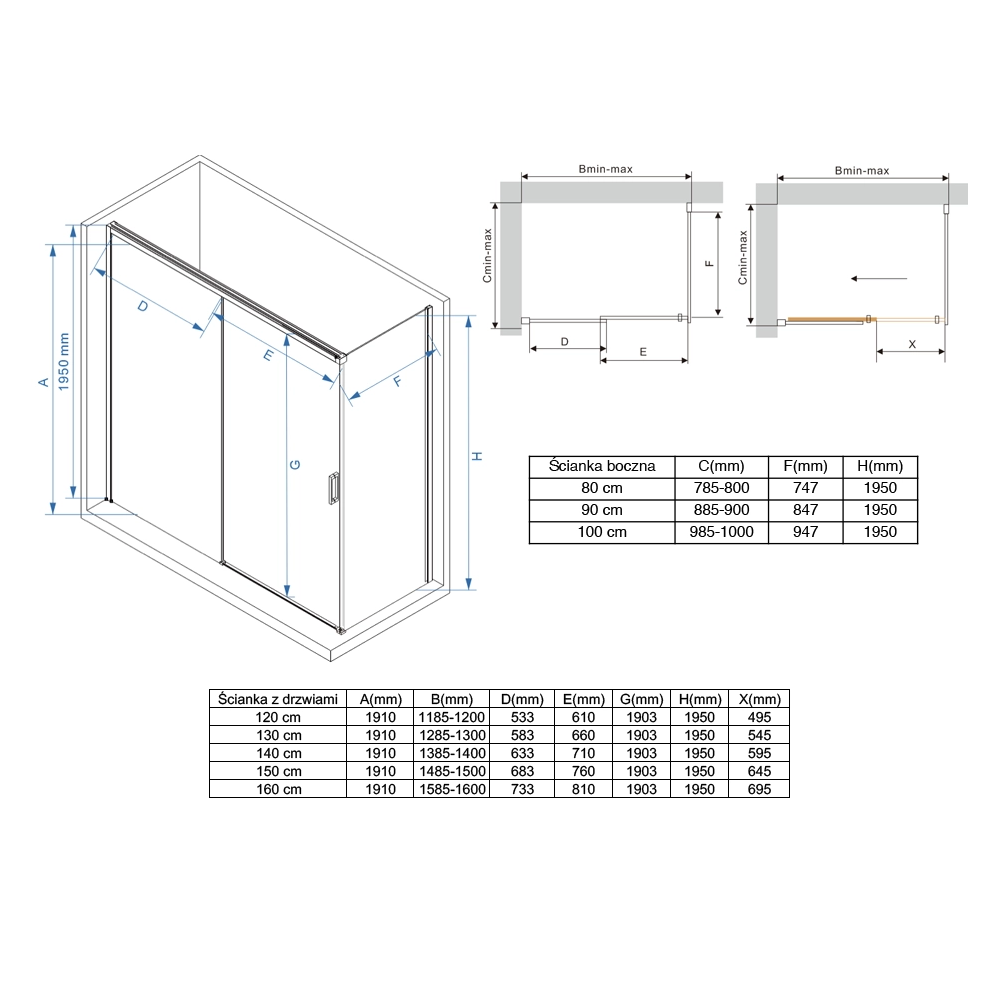 A
1950 mm
D
E
F
G
H

Bmin-max
Cmin-max
F
D
E

Bmin-max
Cmin-max
X

| Ścianka boczna | C(mm) | F(mm) | H(mm) |
|---|---|---|---|
| 80 cm | 785-800 | 747 | 1950 |
| 90 cm | 885-900 | 847 | 1950 |
| 100 cm | 985-1000 | 947 | 1950 |

| Ścianka z drzwiami | A(mm) | B(mm) | D(mm) | E(mm) | G(mm) | H(mm) | X(mm) |
|---|---|---|---|---|---|---|---|
| 120 cm | 1910 | 1185-1200 | 533 | 610 | 1903 | 1950 | 495 |
| 130 cm | 1910 | 1285-1300 | 583 | 660 | 1903 | 1950 | 545 |
| 140 cm | 1910 | 1385-1400 | 633 | 710 | 1903 | 1950 | 595 |
| 150 cm | 1910 | 1485-1500 | 683 | 760 | 1903 | 1950 | 645 |
| 160 cm | 1910 | 1585-1600 | 733 | 810 | 1903 | 1950 | 695 |