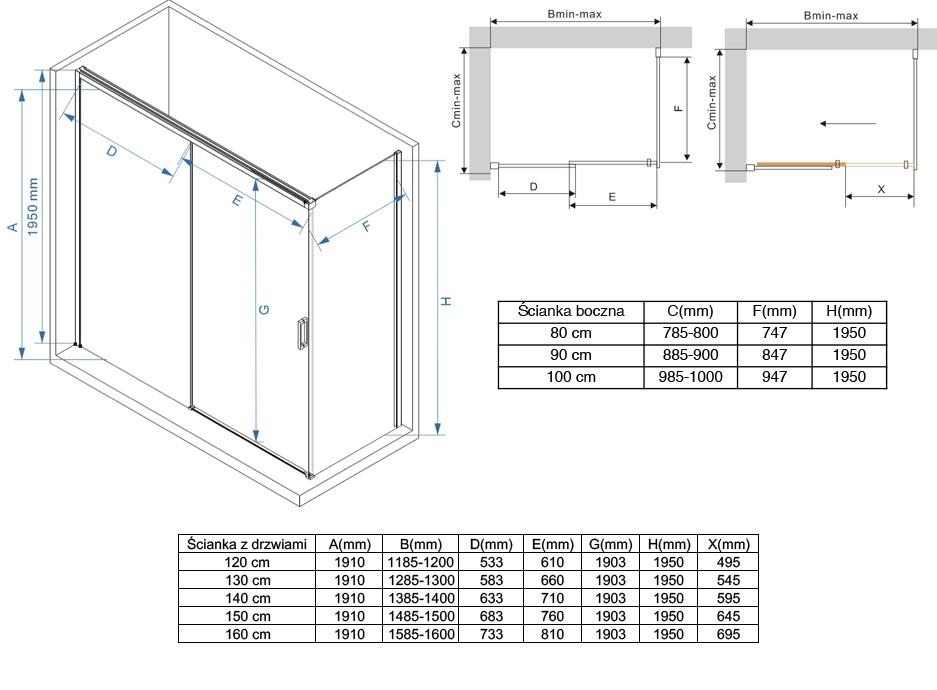 A
1950 mm
D
E
F
G
H

Bmin-max
Cmin-max
F
D
E

Bmin-max
Cmin-max
X

| Ścianka boczna | C(mm) | F(mm) | H(mm) |
|---|---|---|---|
| 80 cm | 785-800 | 747 | 1950 |
| 90 cm | 885-900 | 847 | 1950 |
| 100 cm | 985-1000 | 947 | 1950 |

| Ścianka z drzwiami | A(mm) | B(mm) | D(mm) | E(mm) | G(mm) | H(mm) | X(mm) |
|---|---|---|---|---|---|---|---|
| 120 cm | 1910 | 1185-1200 | 533 | 610 | 1903 | 1950 | 495 |
| 130 cm | 1910 | 1285-1300 | 583 | 660 | 1903 | 1950 | 545 |
| 140 cm | 1910 | 1385-1400 | 633 | 710 | 1903 | 1950 | 595 |
| 150 cm | 1910 | 1485-1500 | 683 | 760 | 1903 | 1950 | 645 |
| 160 cm | 1910 | 1585-1600 | 733 | 810 | 1903 | 1950 | 695 |