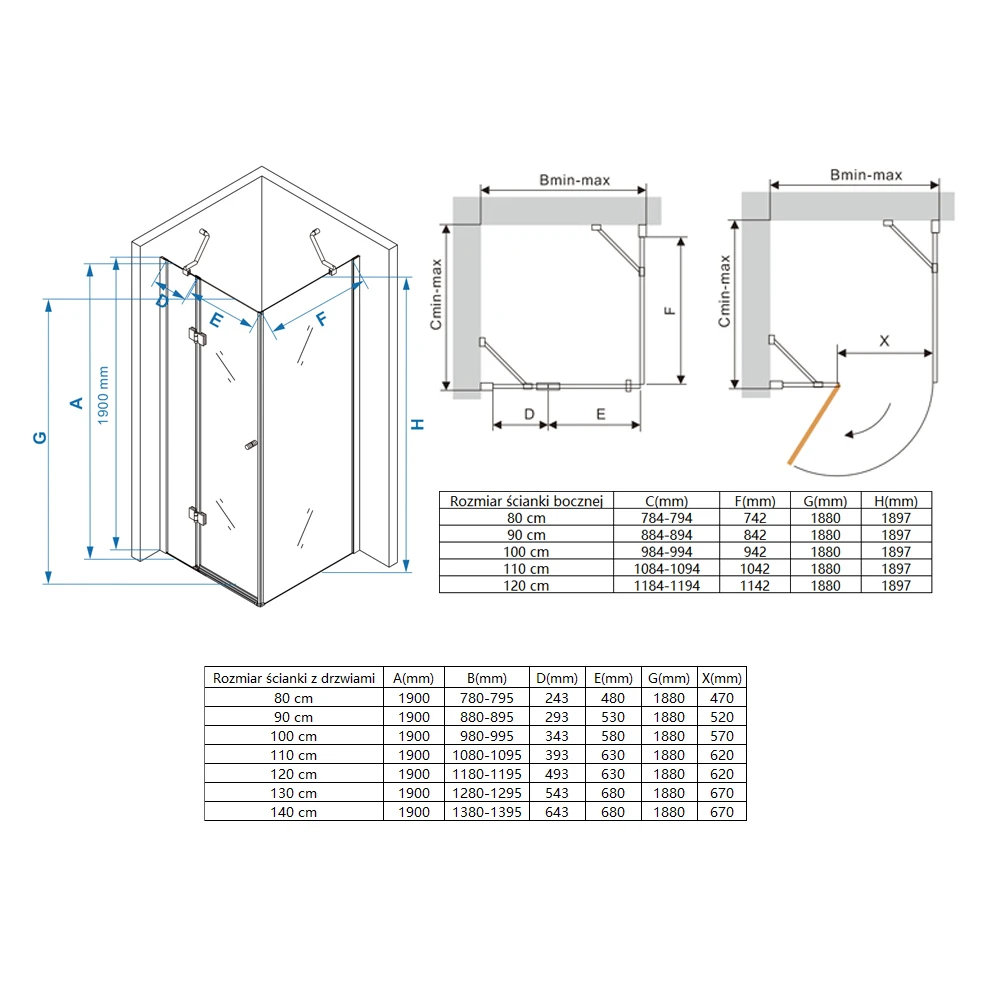 G
A
1900 mm
D
E
F
H

Bmin-max
Cmin-max
F
D
E

Bmin-max
Cmin-max
X

| Rozmiar ścianki bocznej | C(mm) | F(mm) | G(mm) | H(mm) |
|---|---|---|---|---|
| 80 cm | 784-794 | 742 | 1880 | 1897 |
| 90 cm | 884-894 | 842 | 1880 | 1897 |
| 100 cm | 984-994 | 942 | 1880 | 1897 |
| 110 cm | 1084-1094 | 1042 | 1880 | 1897 |
| 120 cm | 1184-1194 | 1142 | 1880 | 1897 |

| Rozmiar ścianki z drzwiami | A(mm) | B(mm) | D(mm) | E(mm) | G(mm) | X(mm) |
|---|---|---|---|---|---|---|
| 80 cm | 1900 | 780-795 | 243 | 480 | 1880 | 470 |
| 90 cm | 1900 | 880-895 | 293 | 530 | 1880 | 520 |
| 100 cm | 1900 | 980-995 | 343 | 580 | 1880 | 570 |
| 110 cm | 1900 | 1080-1095 | 393 | 630 | 1880 | 620 |
| 120 cm | 1900 | 1180-1195 | 493 | 630 | 1880 | 620 |
| 130 cm | 1900 | 1280-1295 | 543 | 680 | 1880 | 670 |
| 140 cm | 1900 | 1380-1395 | 643 | 680 | 1880 | 670 |